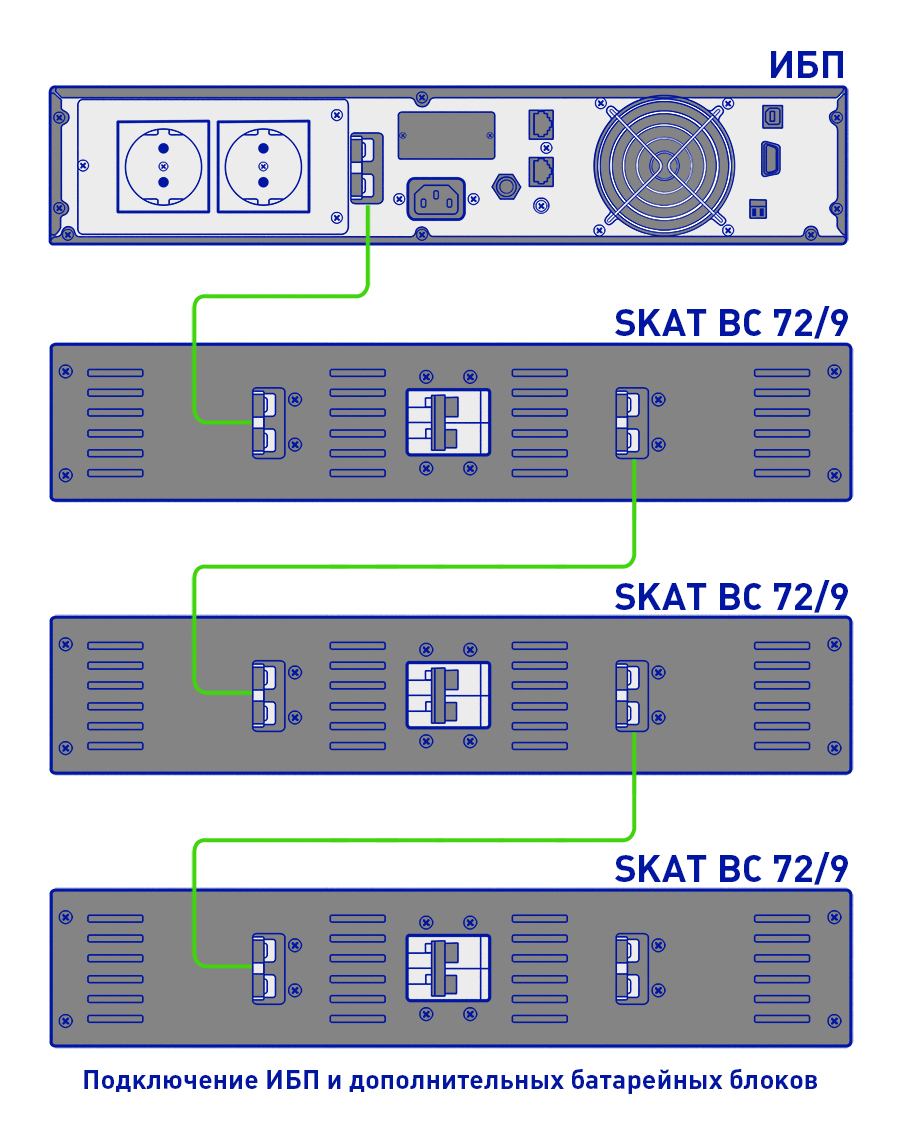 ИБП

SKAT BC 72/9

SKAT BC 72/9

SKAT BC 72/9

Подключение ИБП и дополнительных батарейных блоков